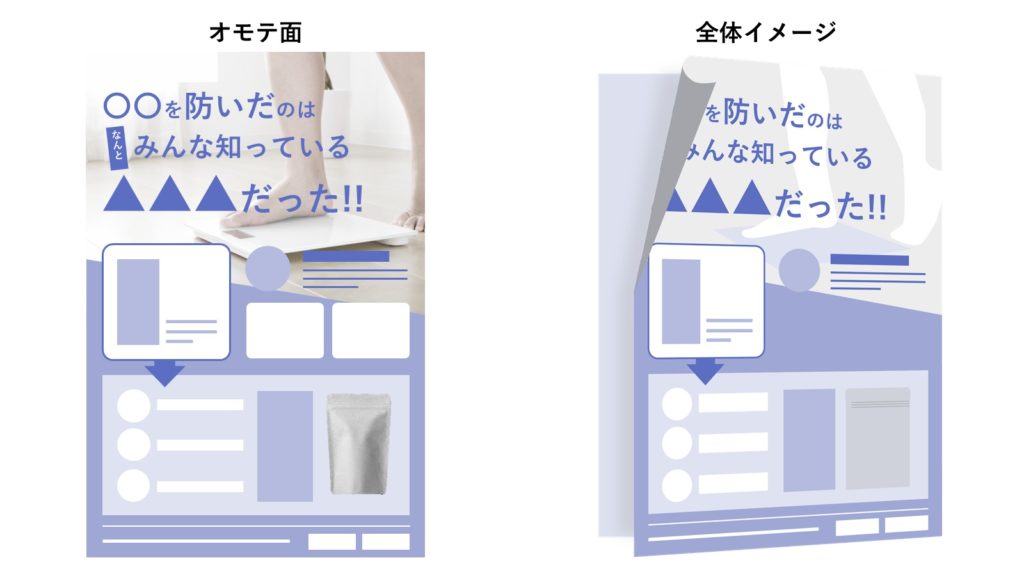 オモテ面

〇〇を防いだのは
なんと みんな知っている
▲▲▲だった!!

全体イメージ

を防いだのは
みんな知っている
▲▲▲だった!!